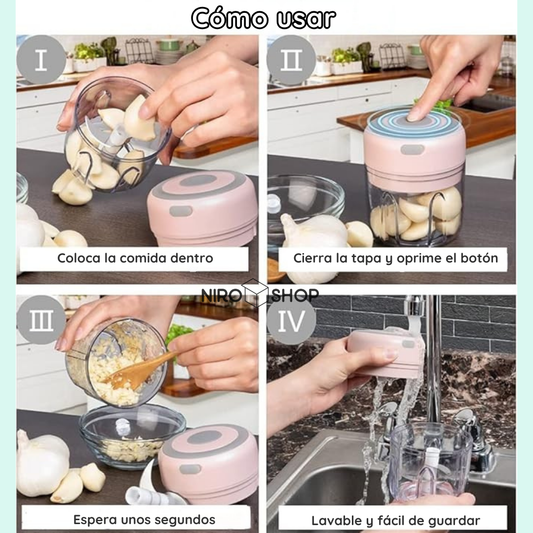 Cómo usar

I

Coloca la comida dentro

II

Cierra la tapa y oprime el botón

NIRO SHOP

III

Espera unos segundos

IV

Lavable y fácil de guardar