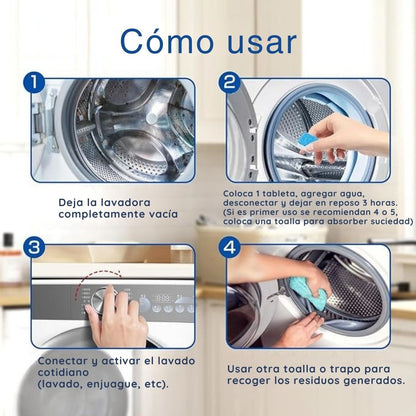 Cómo usar

1

Deja la lavadora completamente vacía

2

Coloca 1 tableta, agregar agua, desconectar y dejar en reposo 3 horas. (Si es primer uso se recomiendan 4 o 5, coloca una toalla para absorber suciedad)

3

Conectar y activar el lavado cotidiano (lavado, enjuague, etc).

4

Usar otra toalla o trapo para recoger los residuos generados.