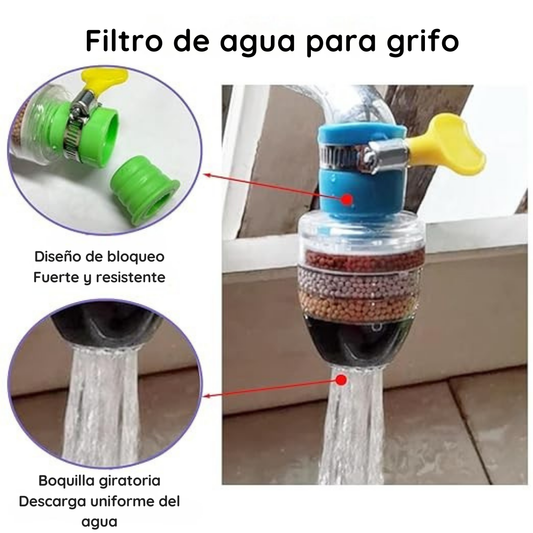 Filtro de agua para grifo

Diseño de bloqueo
Fuerte y resistente

Boquilla giratoria
Descarga uniforme del agua