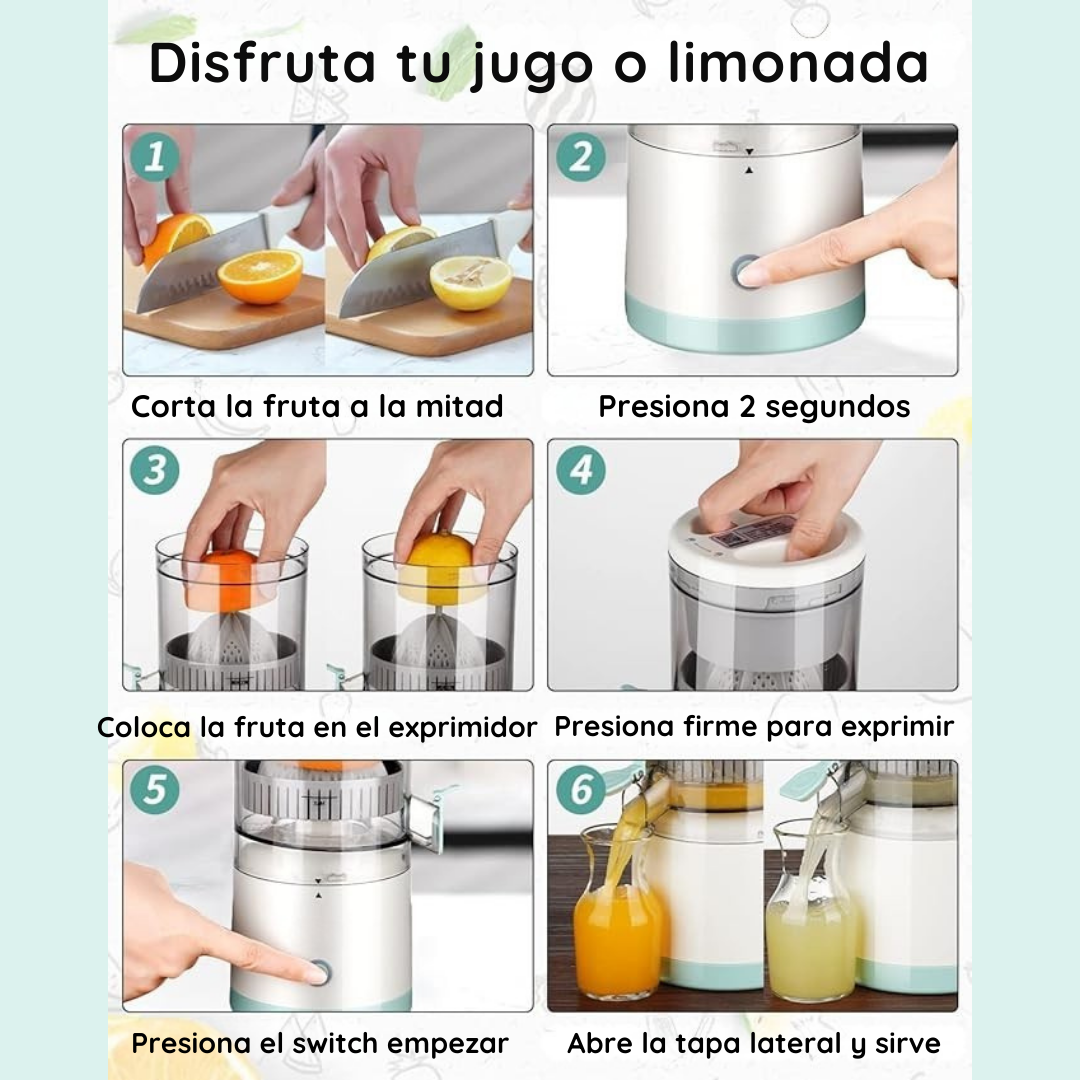 Disfruta tu jugo o limonada

1

Corta la fruta a la mitad

2

Presiona 2 segundos

3

Coloca la fruta en el exprimidor

4

Presiona firme para exprimir

5

Presiona el switch empezar

6

Abre la tapa lateral y sirve