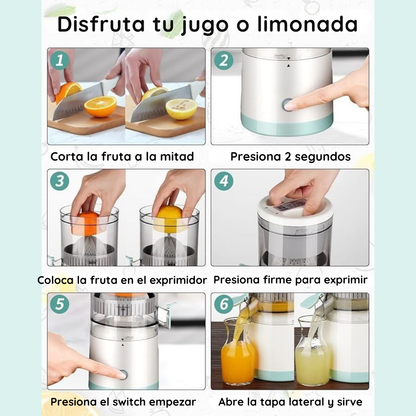 Disfruta tu jugo o limonada

1

Corta la fruta a la mitad

2

Presiona 2 segundos

3

Coloca la fruta en el exprimidor

4

Presiona firme para exprimir

5

Presiona el switch empezar

6

Abre la tapa lateral y sirve