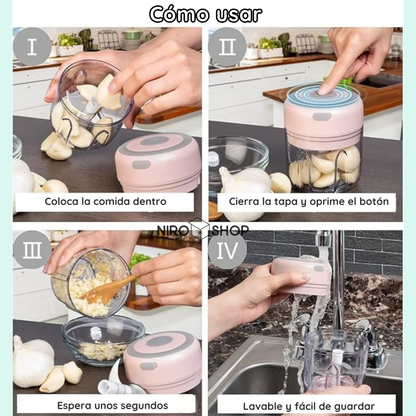 Cómo usar

I

Coloca la comida dentro

II

Cierra la tapa y oprime el botón

NIRO SHOP

III

Espera unos segundos

IV

Lavable y fácil de guardar