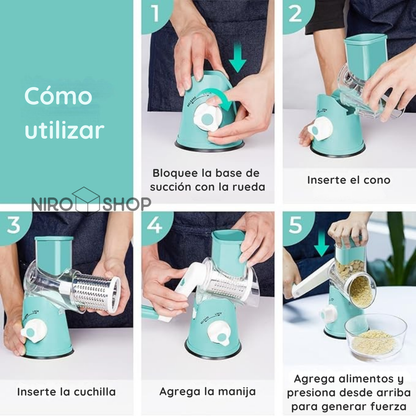 Cómo utilizar

1

Bloquee la base de succión con la rueda

2

Inserte el cono

NIRO SHOP

3

Inserte la cuchilla

4

Agrega la manija

5

Agrega alimentos y presiona desde arriba para generar fuerza